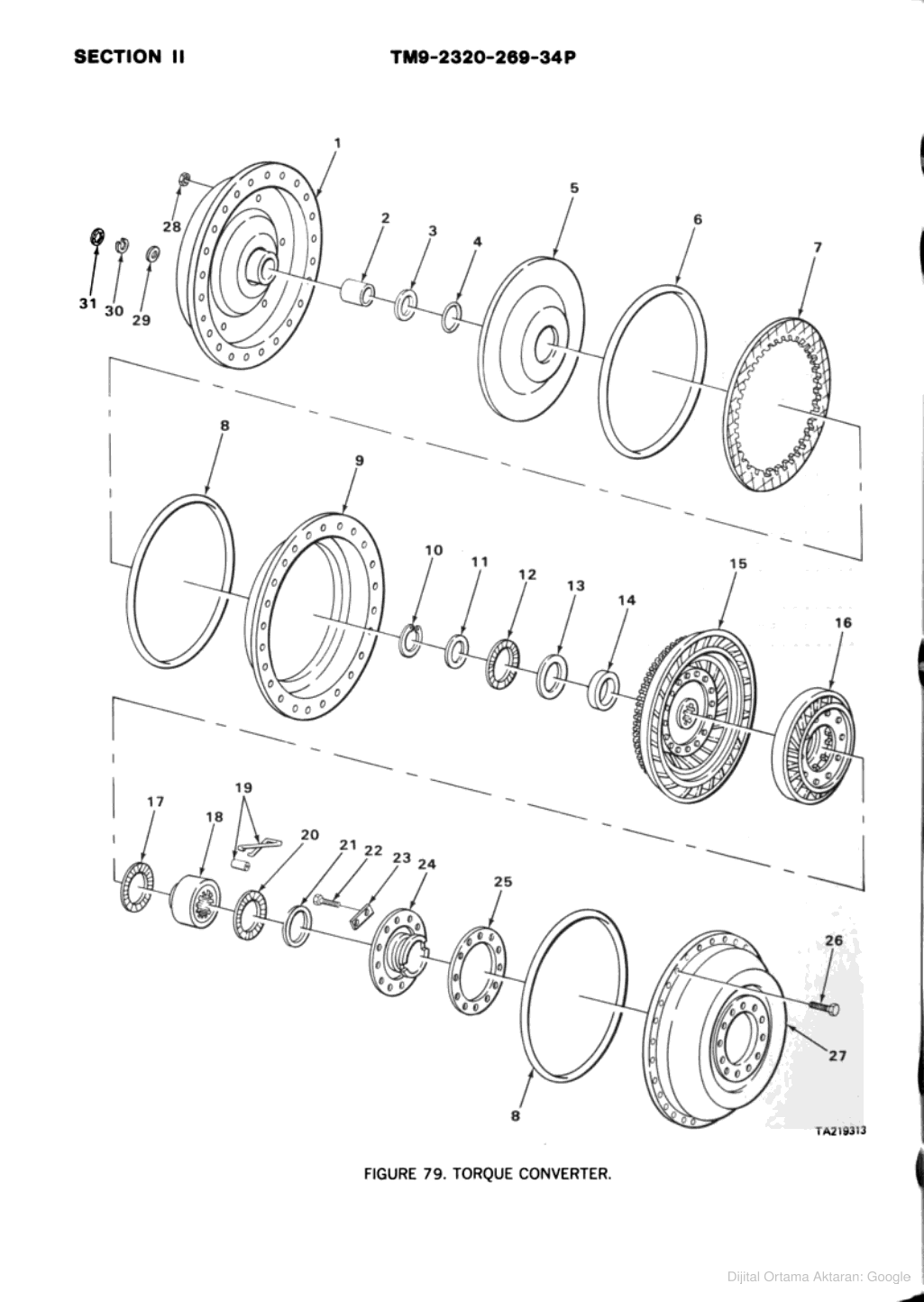 SECTION II

TM9-2320-269-34P

1
28
2
3
4
5
6
7
31
30
29
8
9
10
11
12
13
14
15
16
17
18
19
20
21
22
23
24
25
26
27
8

TA219313

FIGURE 79. TORQUE CONVERTER.

Dijital Ortama Aktaran: Google