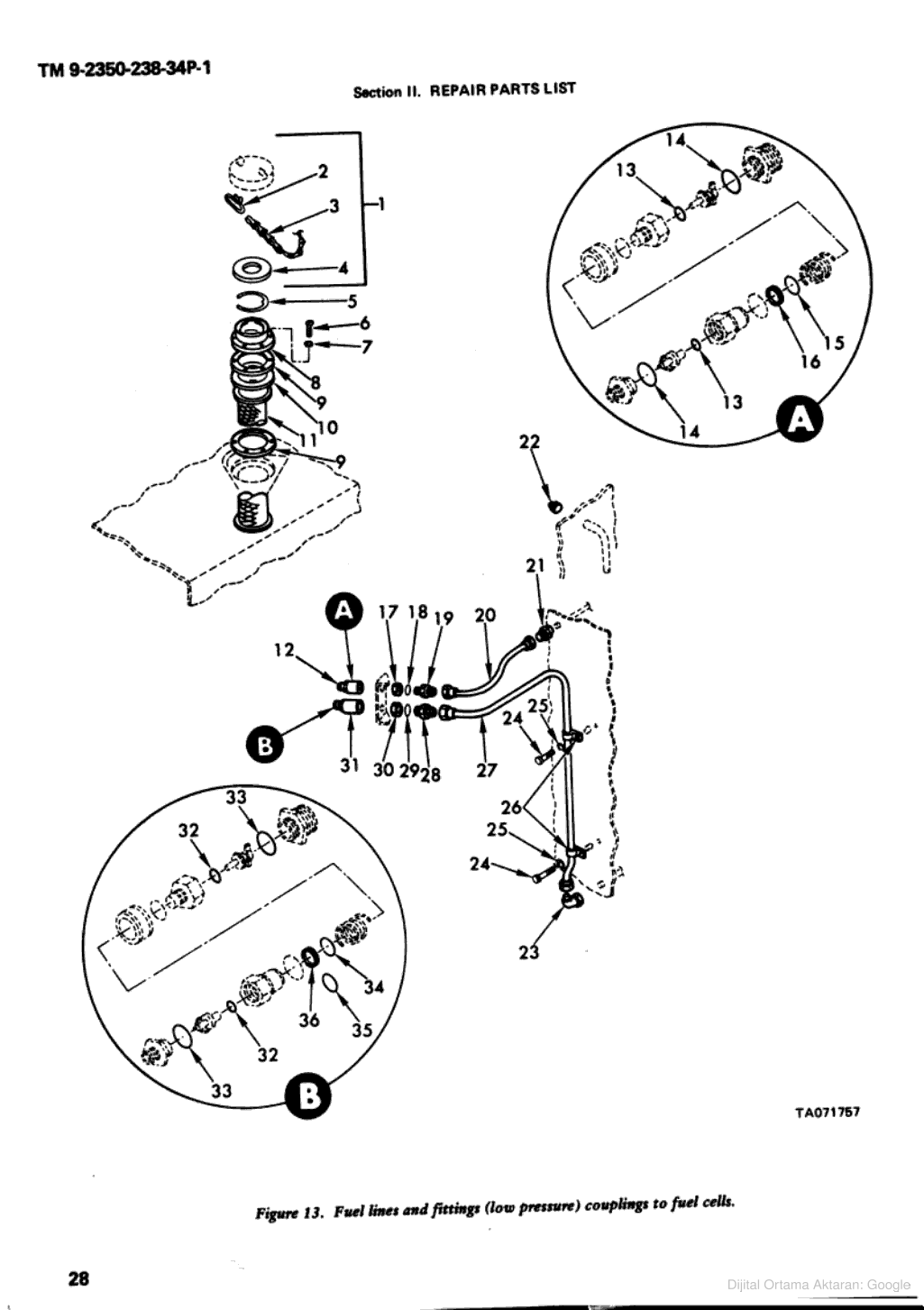 TM 9-2350-238-34P-1

Section II. REPAIR PARTS LIST

2
3
1
4
5
6
7
8
9
10
11
9

14
13
15
16
13
14
A

22
21
A
17 18 19 20
12
B
31 30 29 28 27
24 25
26
25
24
23

33
32
34
36
35
32
33
B

TA071757

Figure 13. Fuel lines and fittings (low pressure) couplings to fuel cells.

28

Dijital Ortama Aktaran: Google